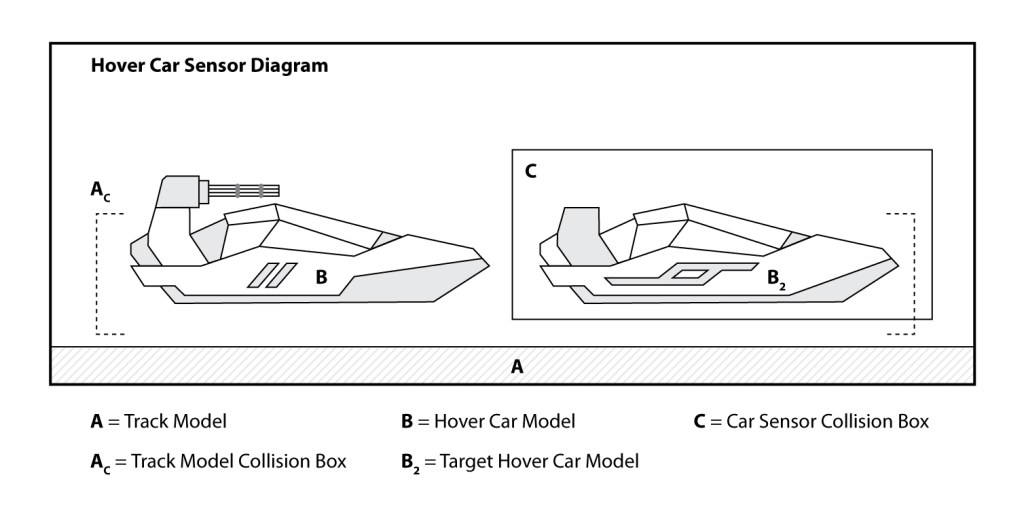 Hover Car Sensor Diagram

$A_C$

B

C

$B_2$

A

**A** = Track Model

**B** = Hover Car Model

**C** = Car Sensor Collision Box

$A_C$ = Track Model Collision Box

$B_2$ = Target Hover Car Model